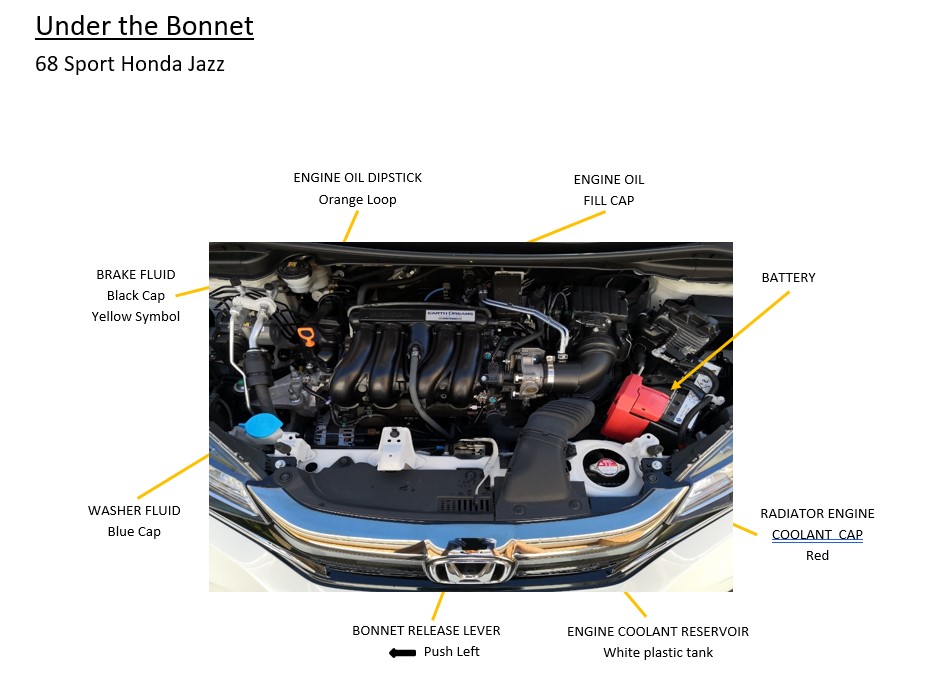 Under the Bonnet

68 Sport Honda Jazz

ENGINE OIL DIPSTICK
Orange Loop

ENGINE OIL
FILL CAP

BRAKE FLUID
Black Cap
Yellow Symbol

BATTERY

EARTH DREAMS

WASHER FLUID
Blue Cap

RADIATOR ENGINE
COOLANT CAP
Red

BONNET RELEASE LEVER
Push Left

ENGINE COOLANT RESERVOIR
White plastic tank